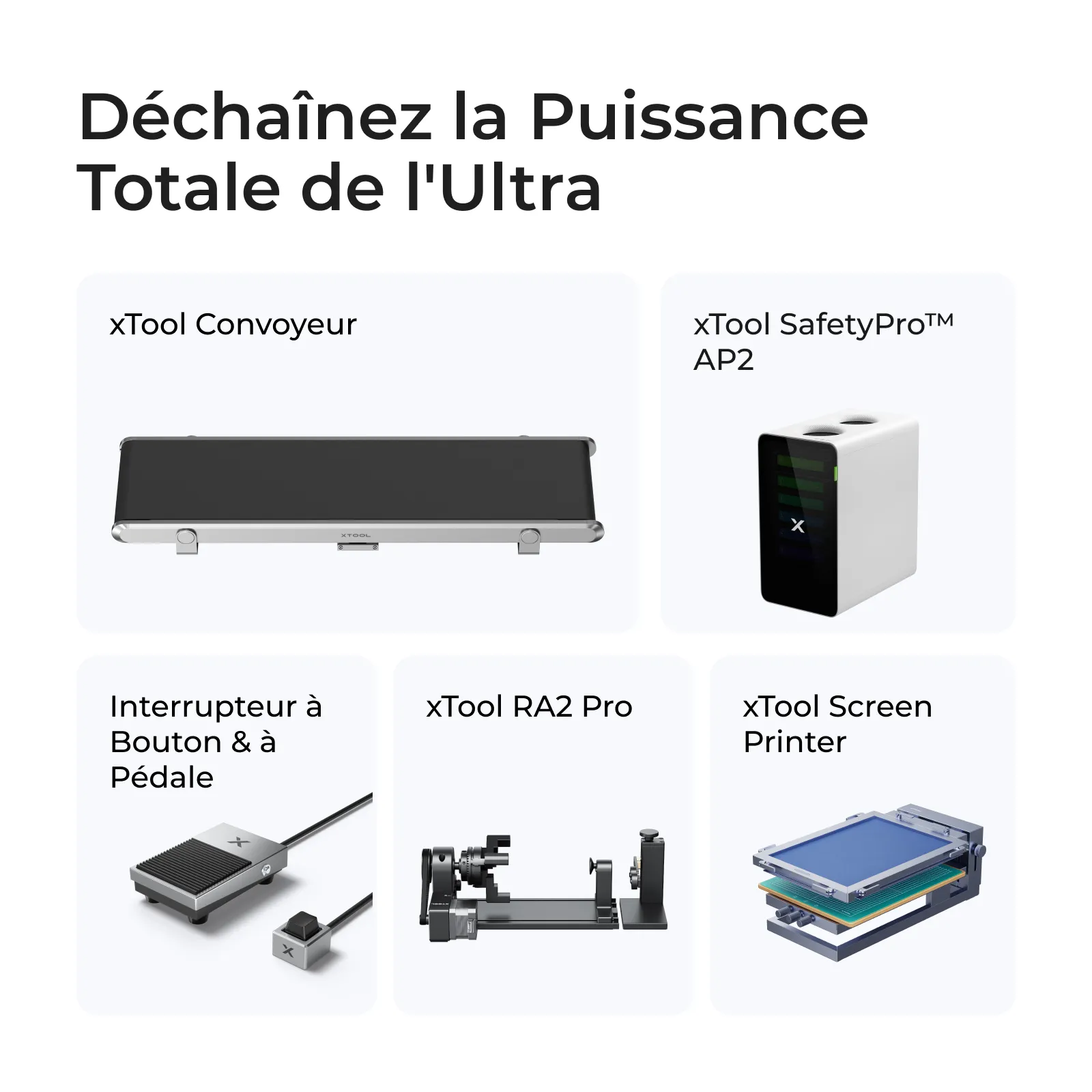 Déchaînez la Puissance Totale de l'Ultra

xTool Convoyeur

XTOOL

xTool SafetyPro™ AP2

Interrupteur à Bouton & à Pédale

xTool RA2 Pro

xTool Screen Printer