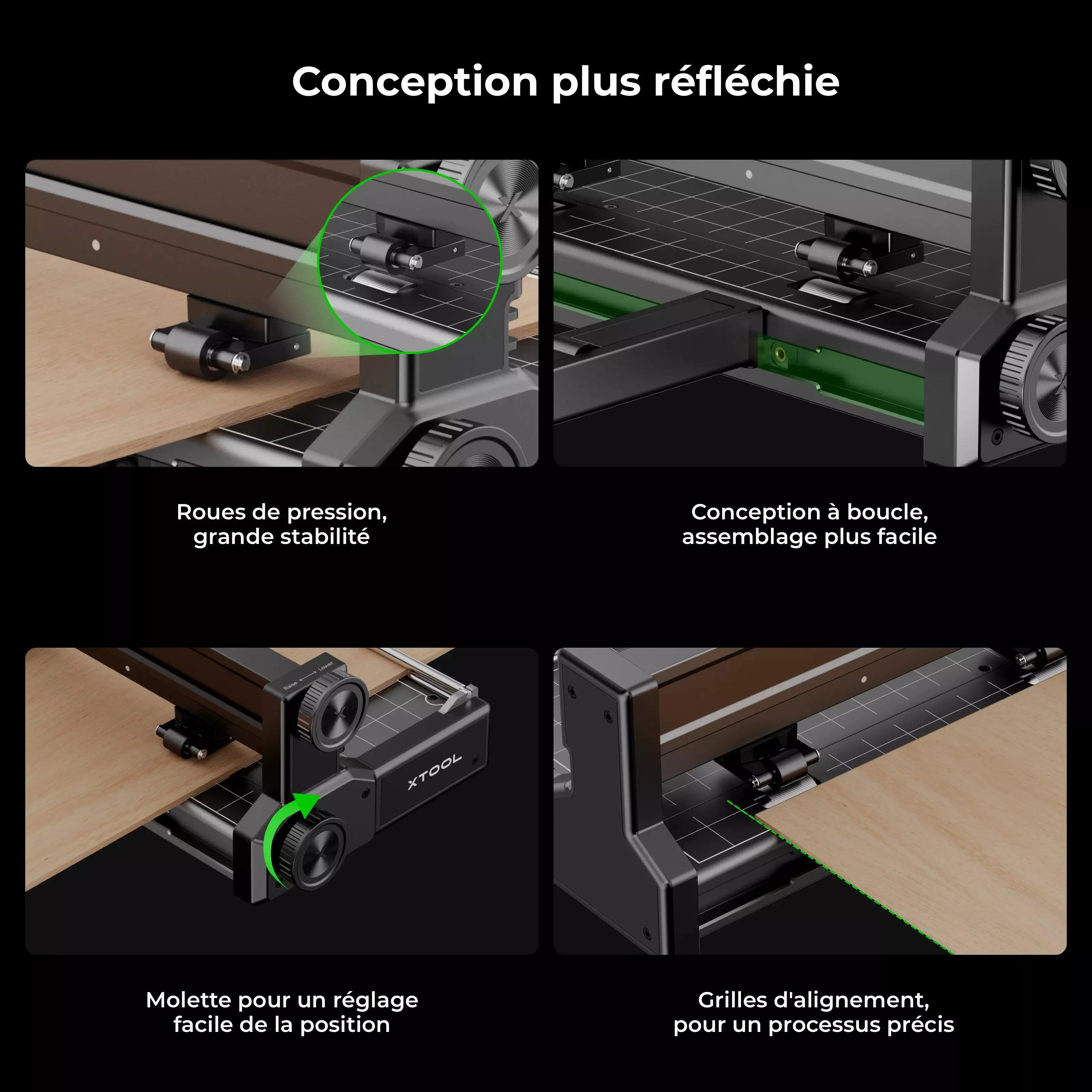 Conception plus réfléchie

Roues de pression, grande stabilité

Conception à boucle, assemblage plus facile

Raise ⟷ Lower

XTOOL

Molette pour un réglage facile de la position

Grilles d'alignement, pour un processus précis