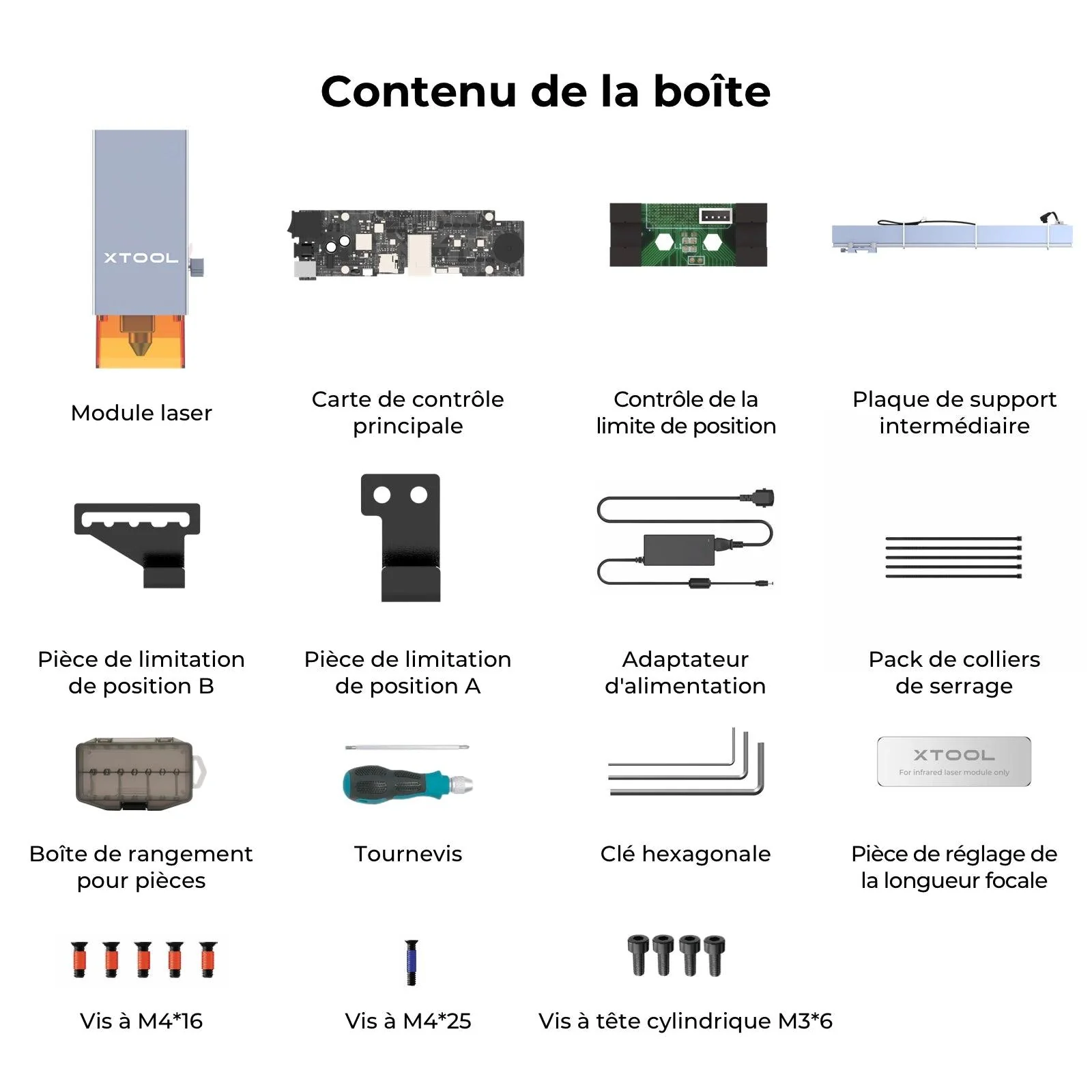 Contenu de la boîte

XTOOL

Module laser

Carte de contrôle principale

Contrôle de la limite de position

Plaque de support intermédiaire

Pièce de limitation de position B

Pièce de limitation de position A

Adaptateur d'alimentation

Pack de colliers de serrage

XTOOL
For infrared laser module only

Boîte de rangement pour pièces

Tournevis

Clé hexagonale

Pièce de réglage de la longueur focale

Vis à M4*16

Vis à M4*25

Vis à tête cylindrique M3*6