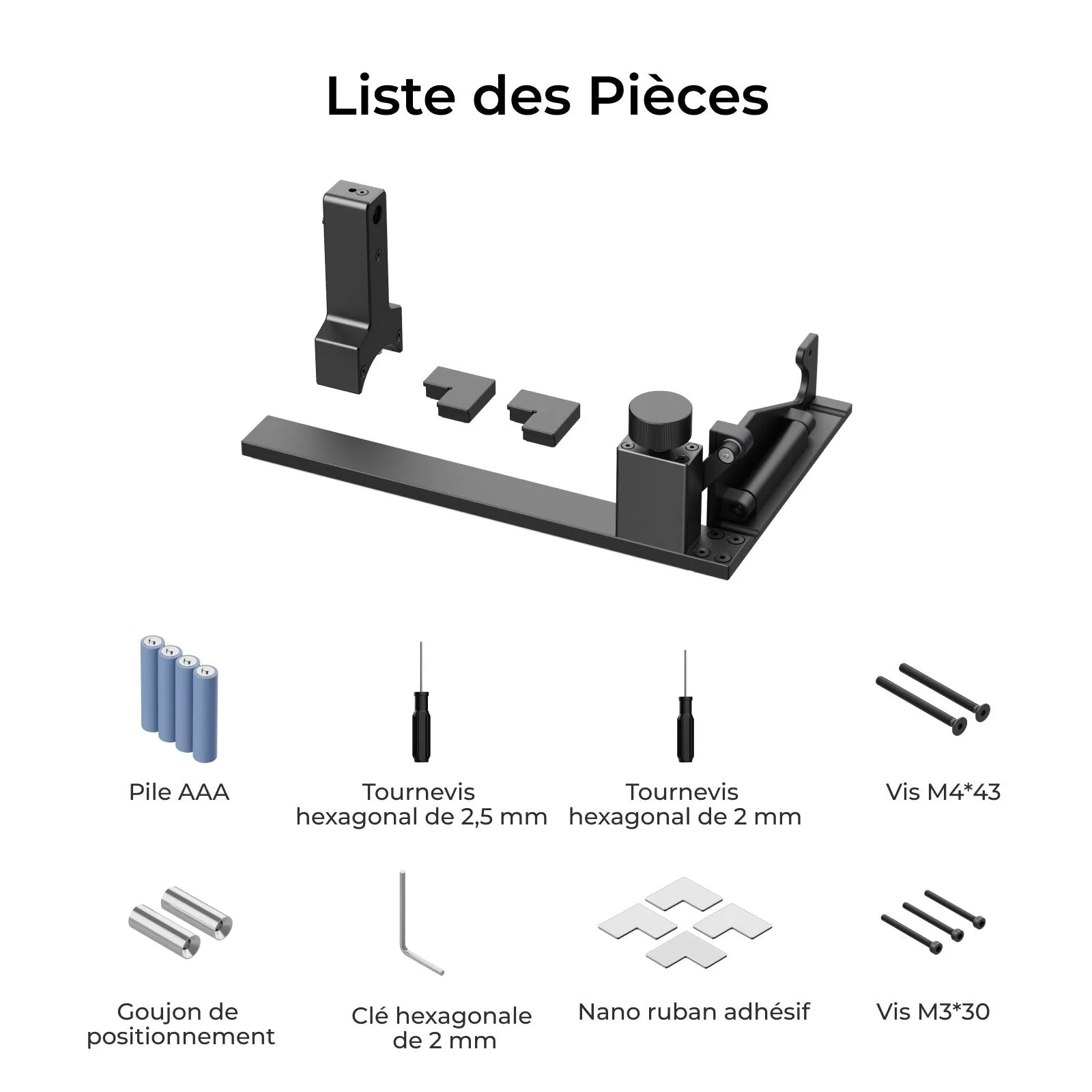 Liste des Pièces

Pile AAA

Tournevis hexagonal de 2,5 mm

Tournevis hexagonal de 2 mm

Vis M4*43

Goujon de positionnement

Clé hexagonale de 2 mm

Nano ruban adhésif

Vis M3*30